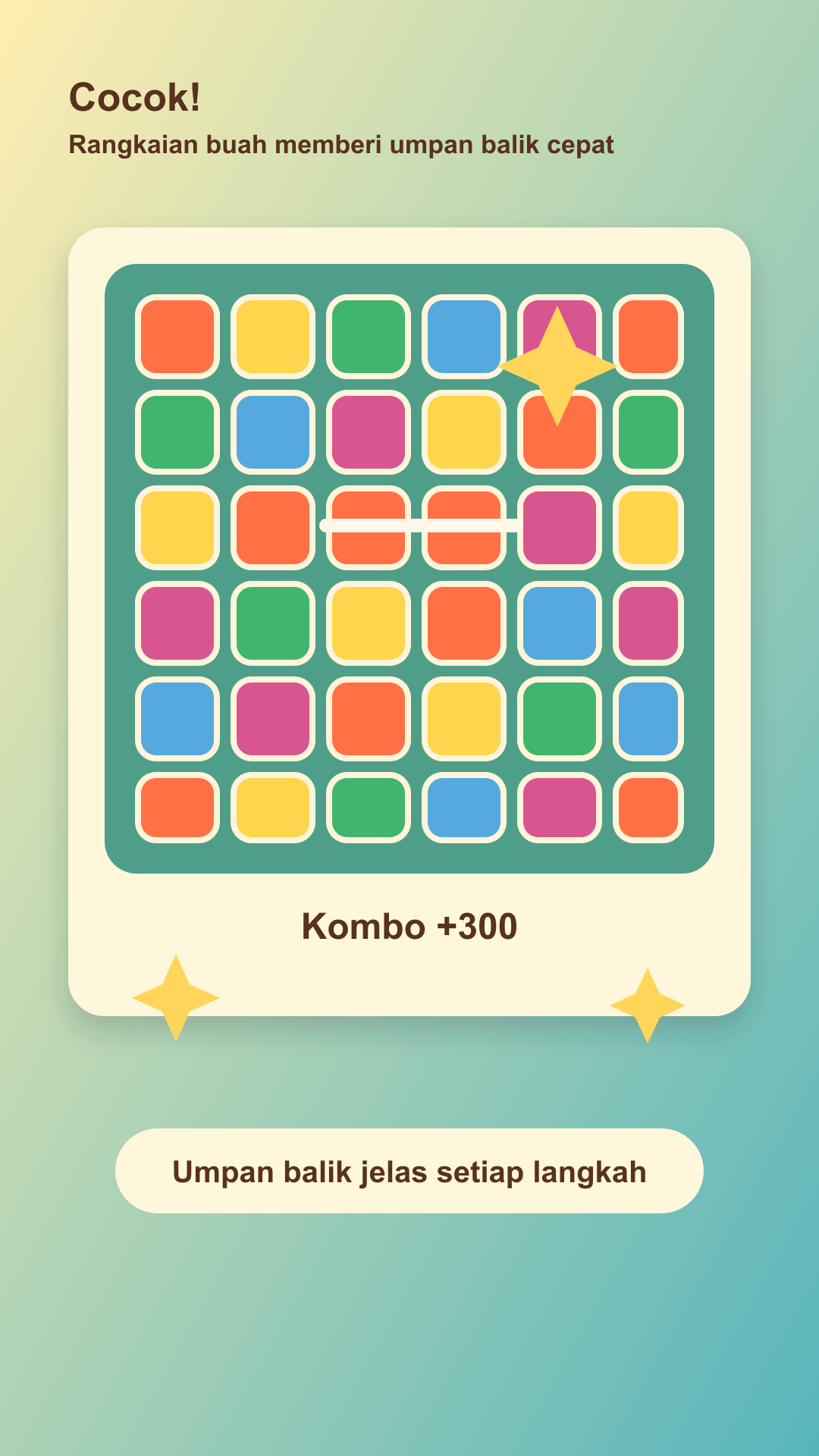 Cocok!
Rangkaian buah memberi umpan balik cepat

Kombo +300

Umpan balik jelas setiap langkah